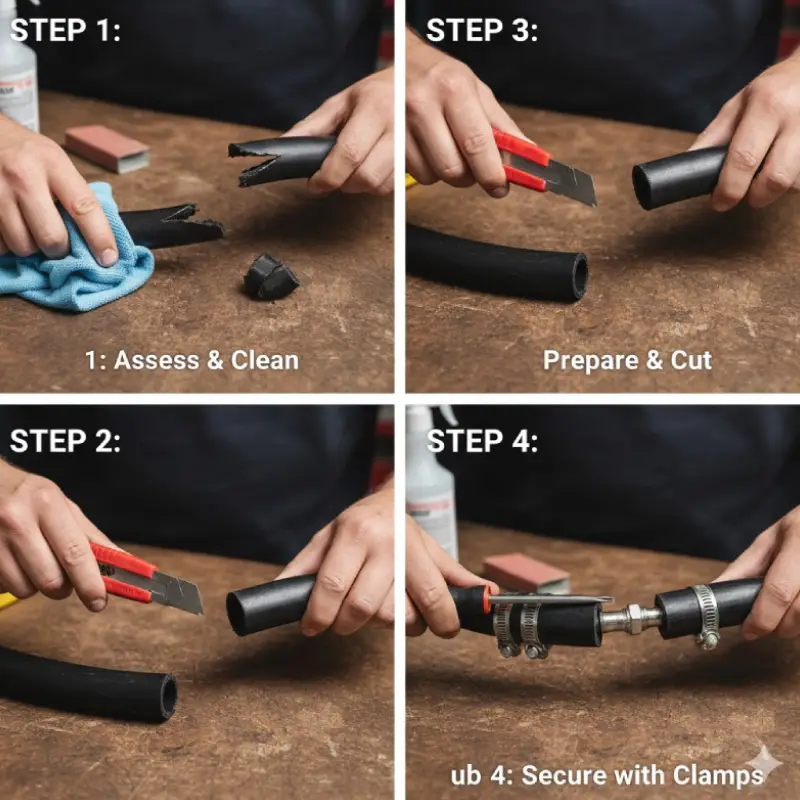 STEP 1:

1: Assess & Clean

STEP 3:

Prepare & Cut

STEP 2:

STEP 4:

ub 4: Secure with Clamps