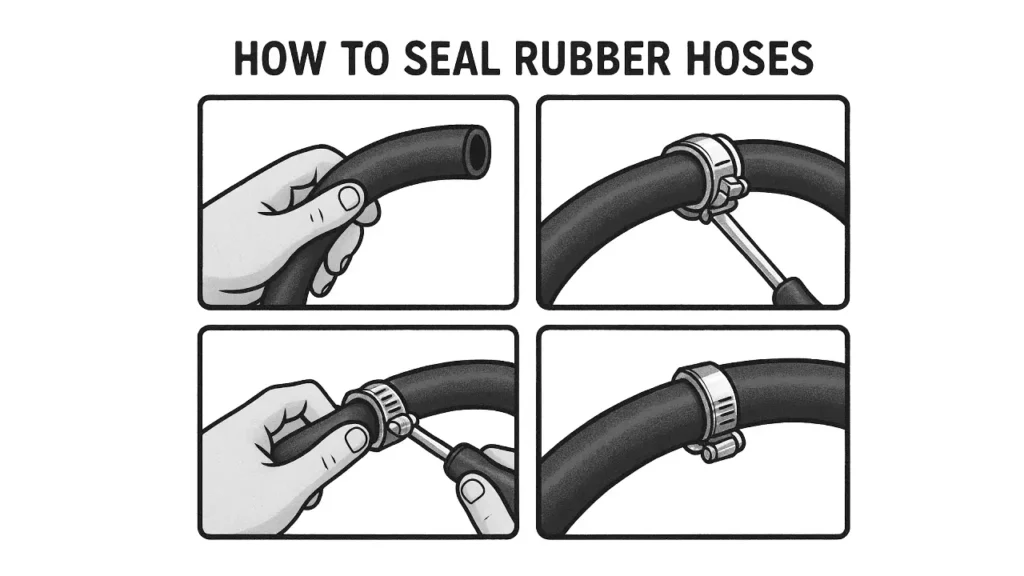 HOW TO SEAL RUBBER HOSES